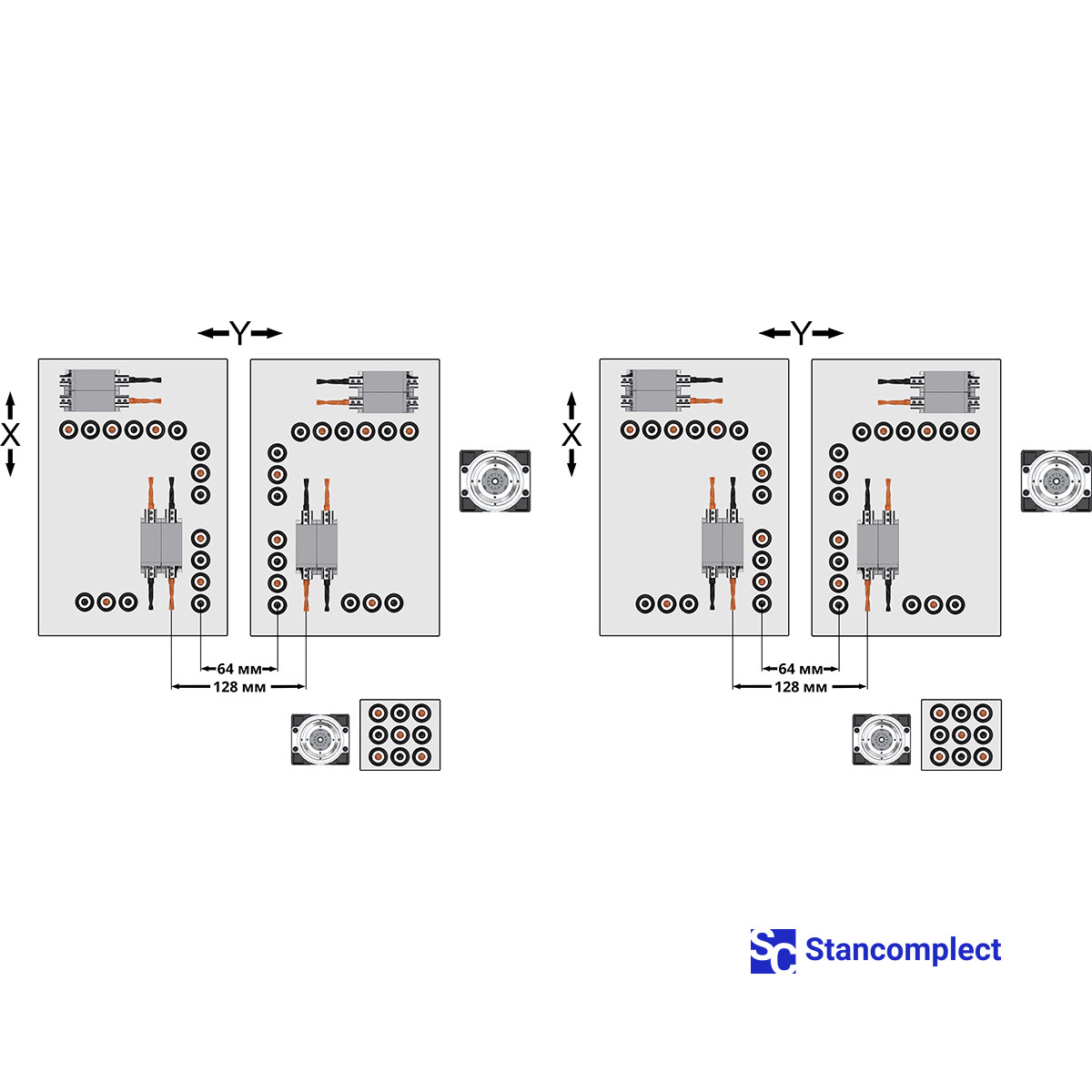 Y
X
64 мм
128 мм

Y
X
64 мм
128 мм

SC Stancomplect